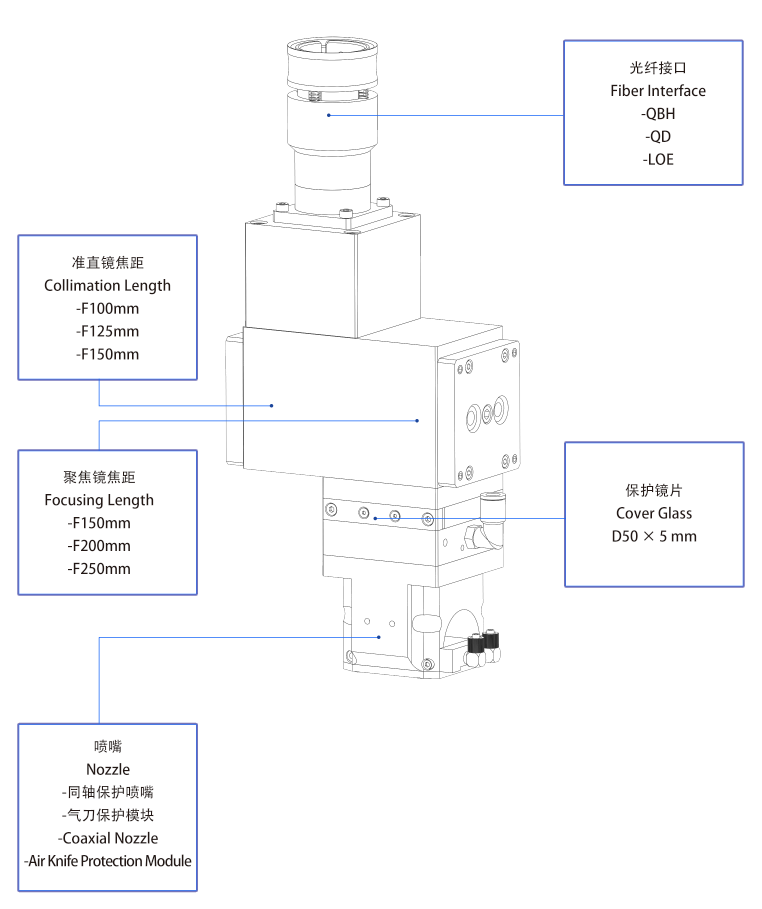 光纤接口
Fiber Interface
-QBH
-QD
-LOE

准直镜焦距
Collimation Length
-F100mm
-F125mm
-F150mm

聚焦镜焦距
Focusing Length
-F150mm
-F200mm
-F250mm

保护镜片
Cover Glass
D50 × 5 mm

喷嘴
Nozzle
-同轴保护喷嘴
-气刀保护模块
-Coaxial Nozzle
-Air Knife Protection Module